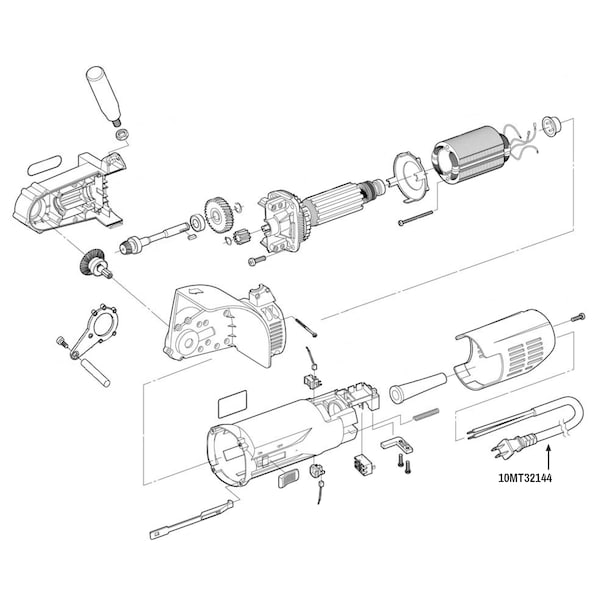 10MT32144